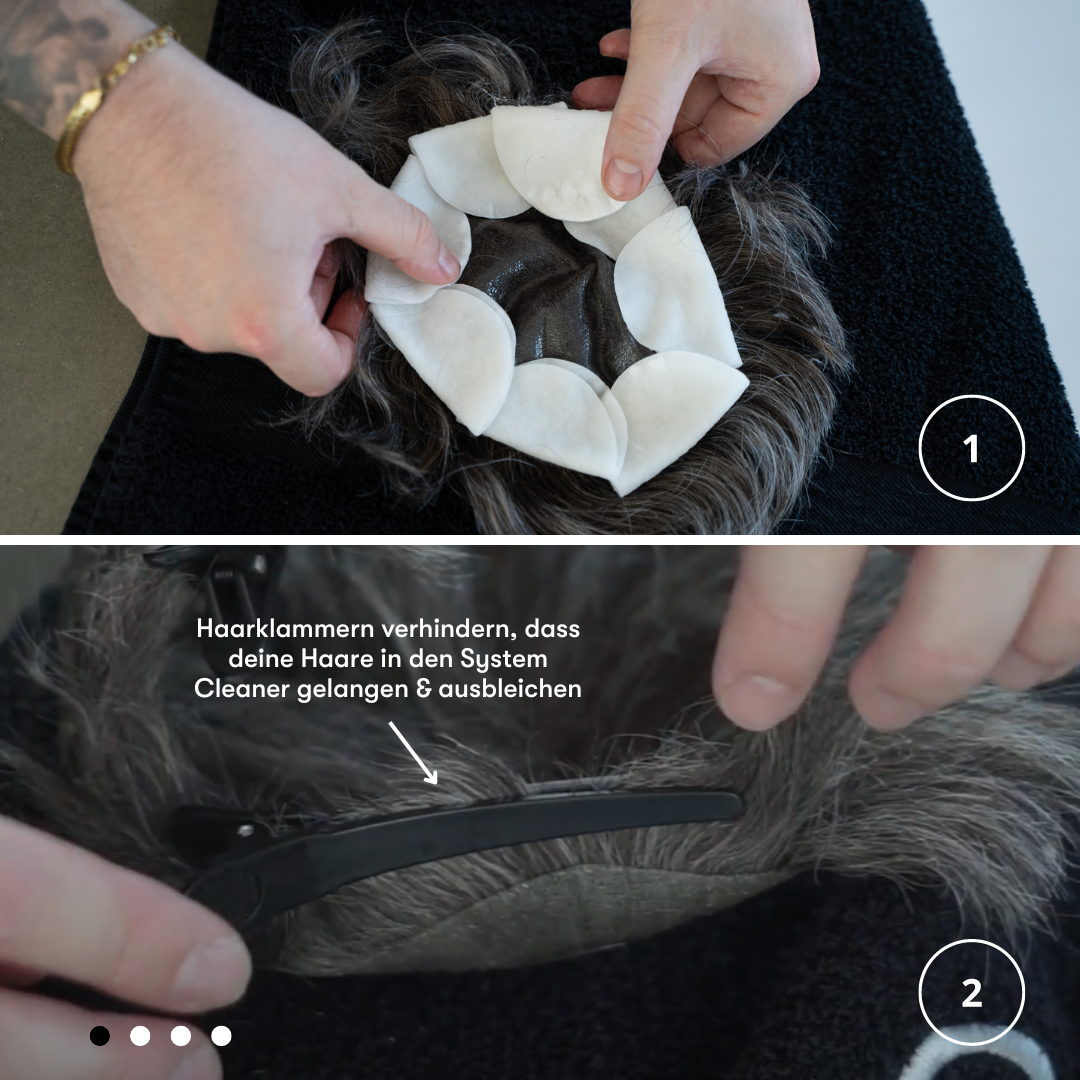 1

Haarklammern verhindern, dass deine Haare in den System Cleaner gelangen & ausbleichen

2