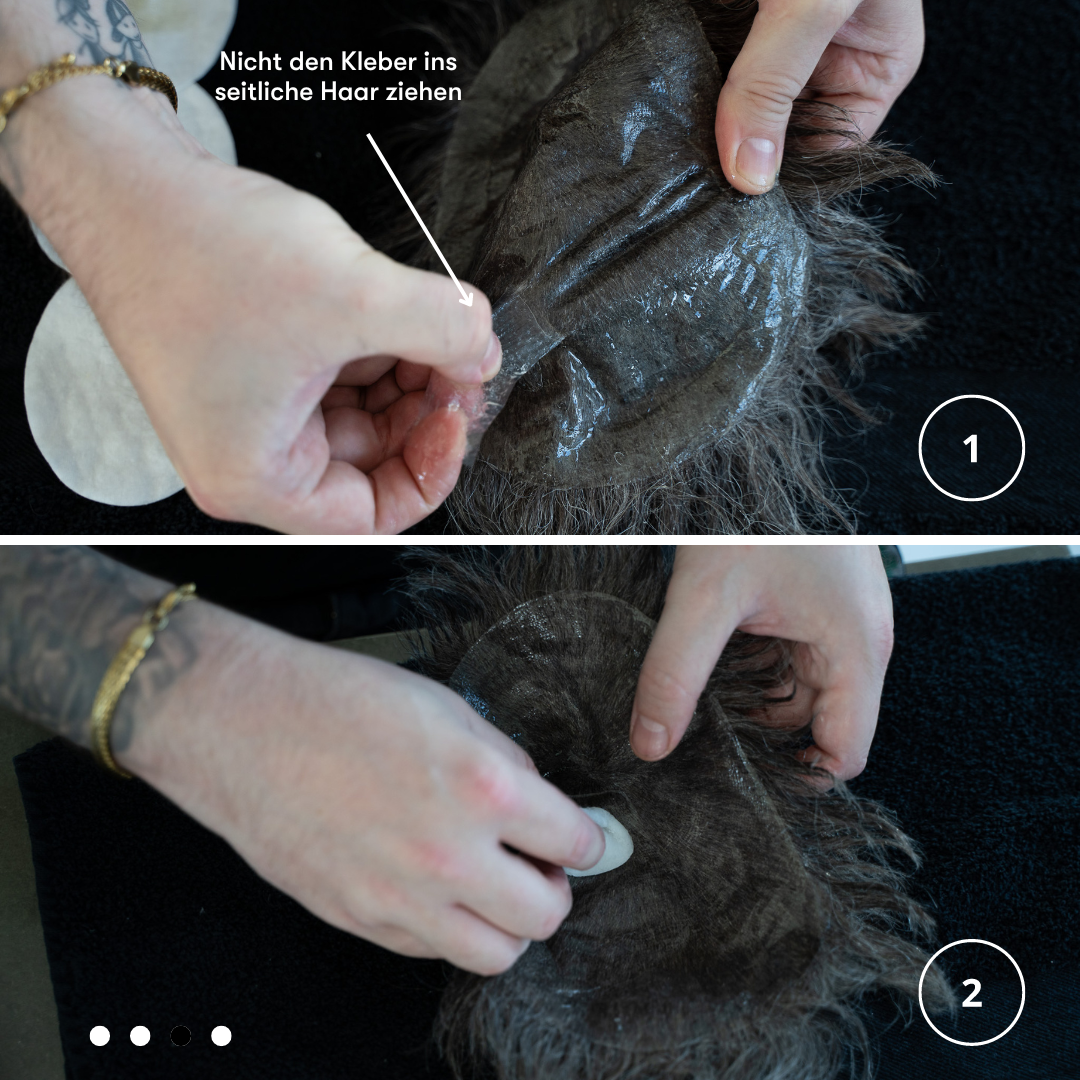 Nicht den Kleber ins seitliche Haar ziehen

1

2